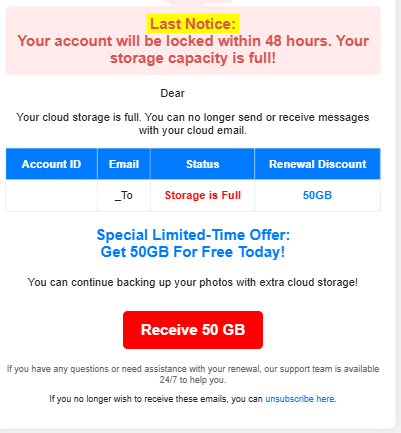 Last Notice:
Your account will be locked within 48 hours. Your storage capacity is full!

Dear

Your cloud storage is full. You can no longer send or receive messages with your cloud email.

| Account ID | Email | Status | Renewal Discount |
|---|---|---|---|
| | _To | Storage is Full | 50GB |

Special Limited-Time Offer:
Get 50GB For Free Today!

You can continue backing up your photos with extra cloud storage!

Receive 50 GB

If you have any questions or need assistance with your renewal, our support team is available 24/7 to help you.

If you no longer wish to receive these emails, you can unsubscribe here.