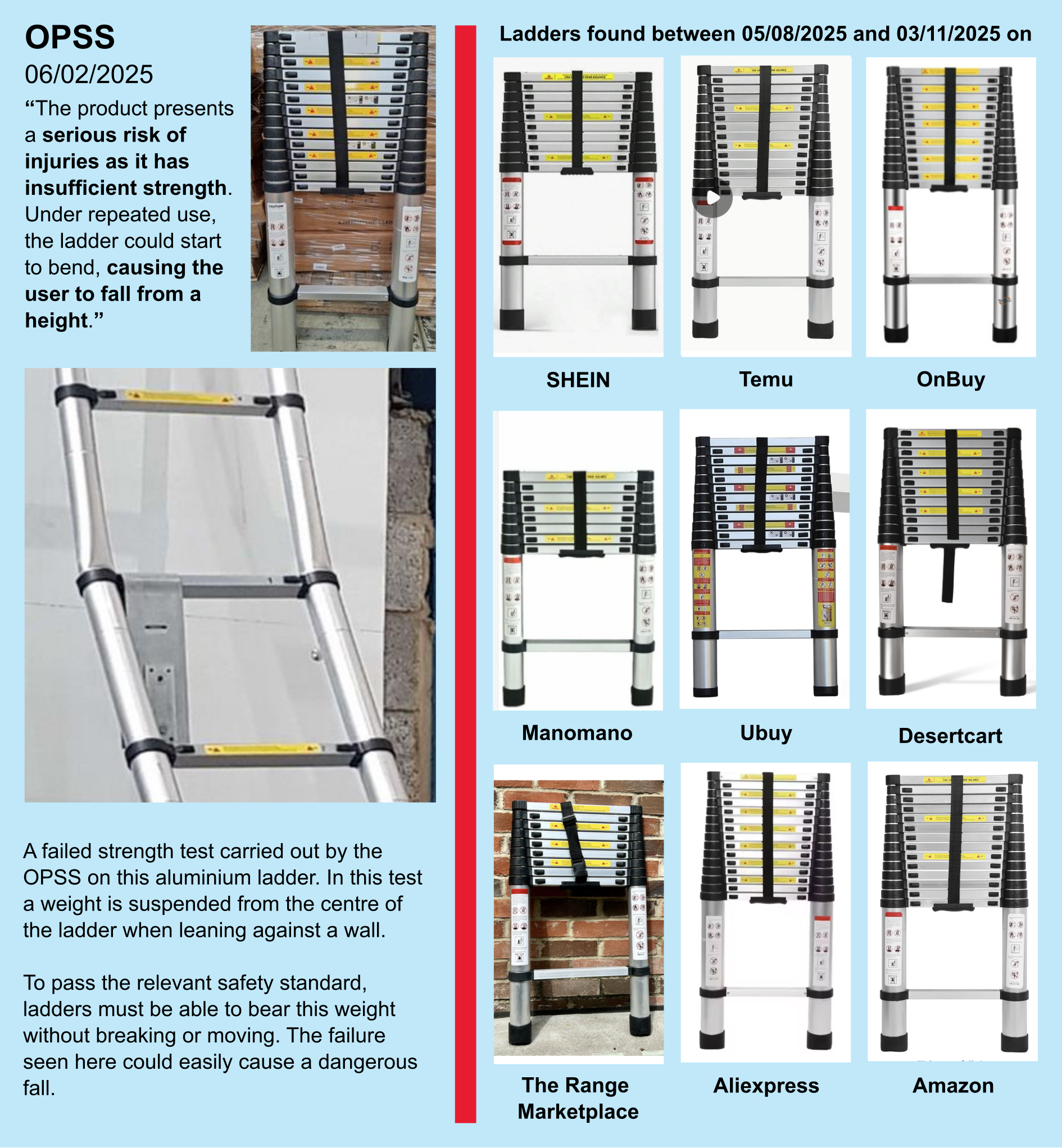 OPSS
06/02/2025
“The product presents a serious risk of injuries as it has insufficient strength. Under repeated use, the ladder could start to bend, causing the user to fall from a height.”

A failed strength test carried out by the OPSS on this aluminium ladder. In this test a weight is suspended from the centre of the ladder when leaning against a wall.

To pass the relevant safety standard, ladders must be able to bear this weight without breaking or moving. The failure seen here could easily cause a dangerous fall.

Ladders found between 05/08/2025 and 03/11/2025 on

SHEIN

Temu

OnBuy

Manomano

Ubuy

Desertcart

The Range Marketplace

Aliexpress

Amazon